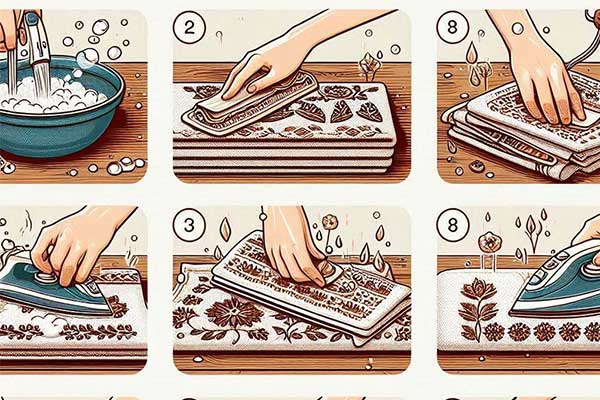 2

8

3

8